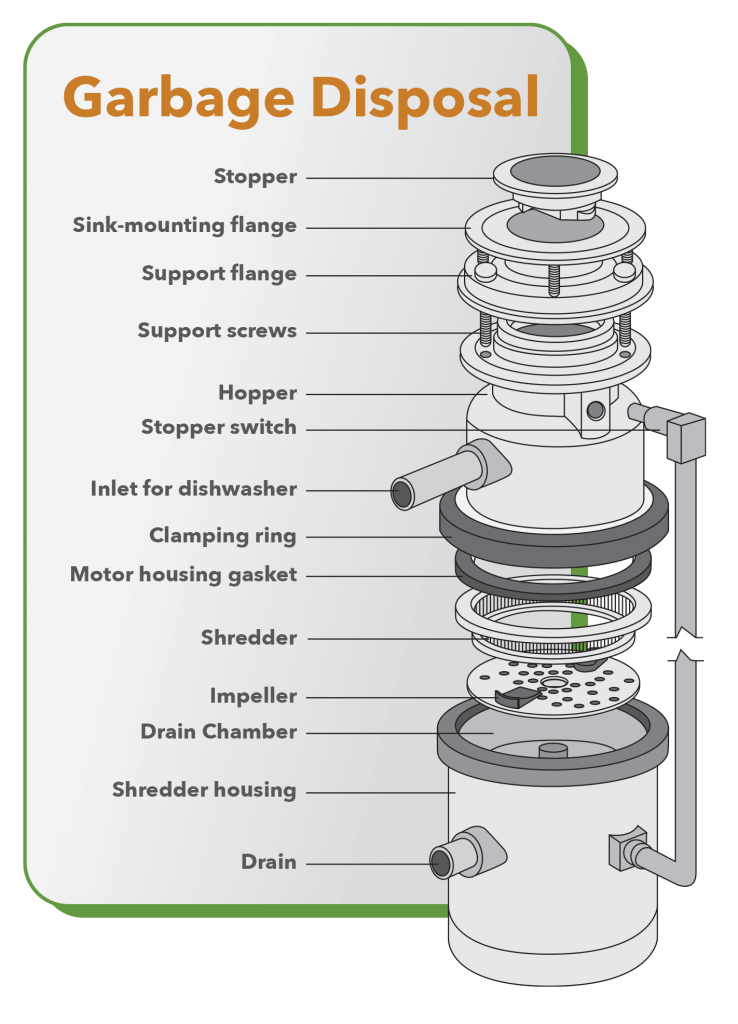 Garbage Disposal

Stopper
Sink-mounting flange
Support flange
Support screws
Hopper
Stopper switch
Inlet for dishwasher
Clamping ring
Motor housing gasket
Shredder
Impeller
Drain Chamber
Shredder housing
Drain