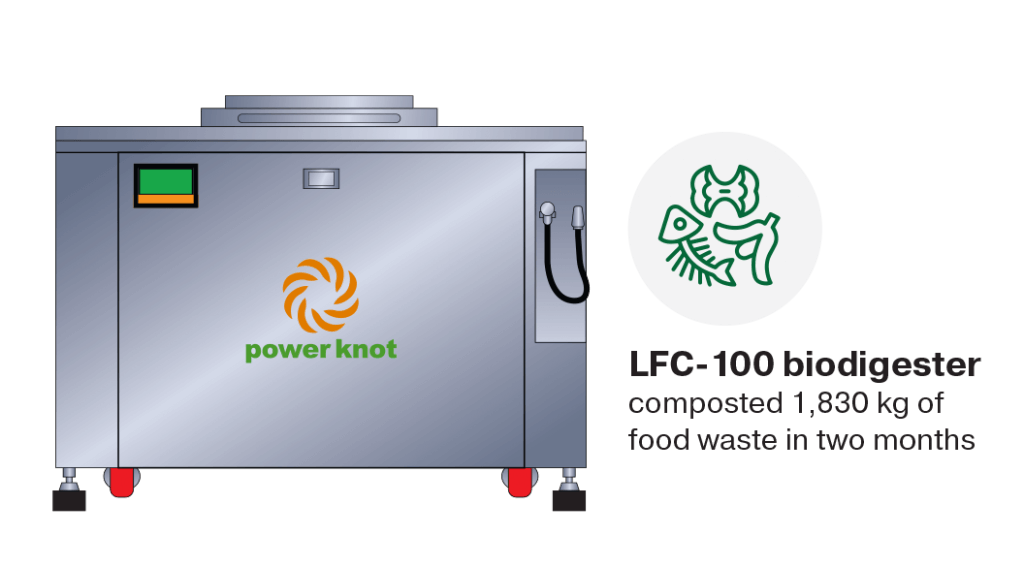 power knot

LFC-100 biodigester
composted 1,830 kg of food waste in two months