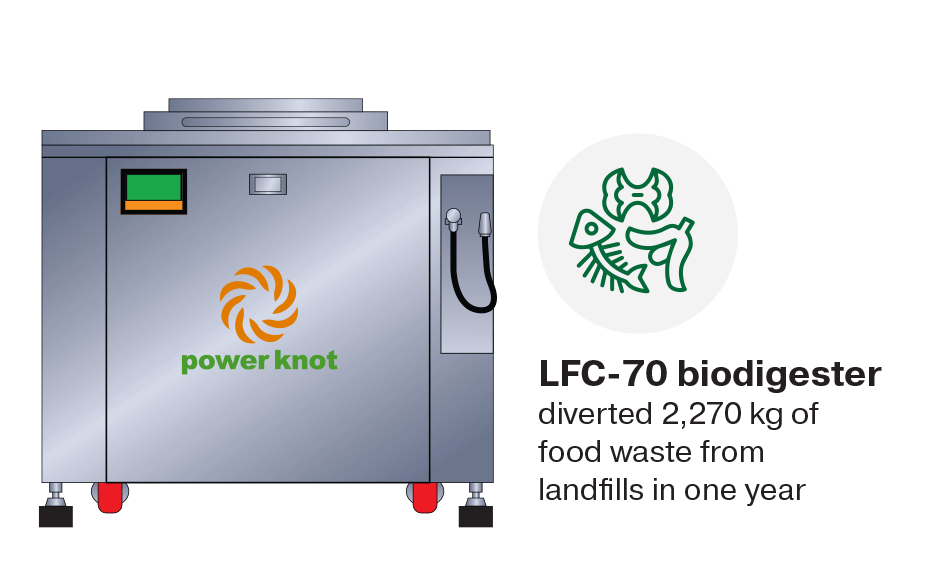 power knot

LFC-70 biodigester
diverted 2,270 kg of food waste from landfills in one year