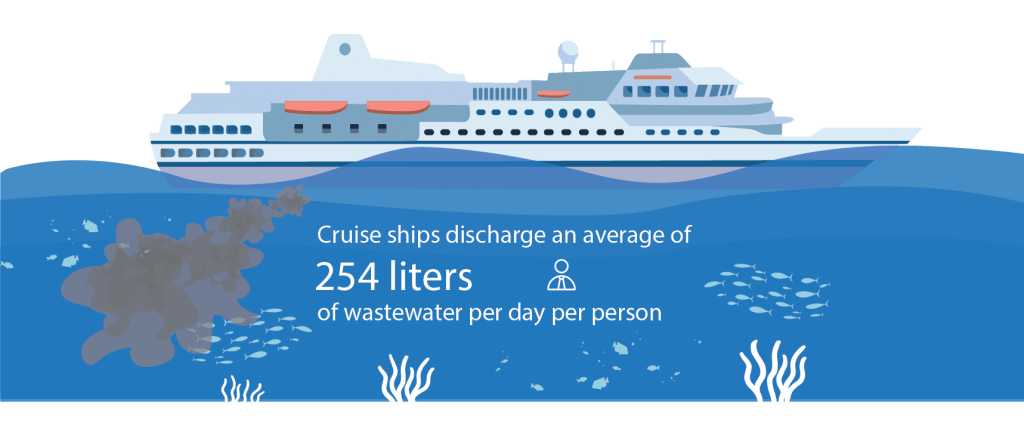 Cruise ships discharge an average of
254 liters
of wastewater per day per person